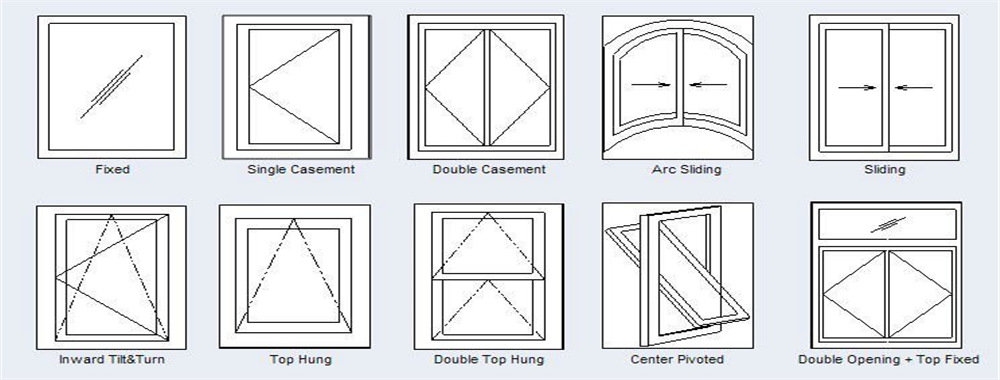 Fixed
Single Casement
Double Casement
Arc Sliding
Sliding

Inward Tilt&Turn
Top Hung
Double Top Hung
Center Pivoted
Double Opening + Top Fixed